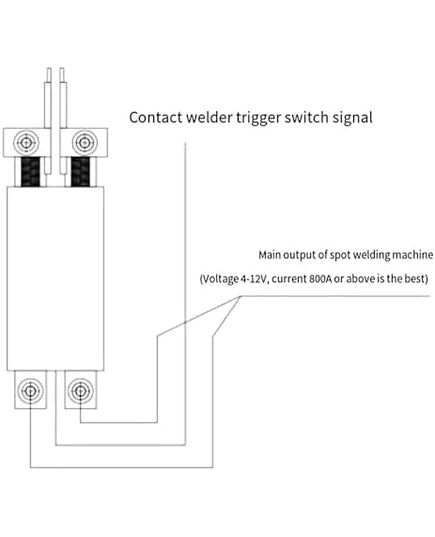 Contact welder trigger switch signal

Main output of spot welding machine
(Voltage 4-12V, current 800A or above is the best)