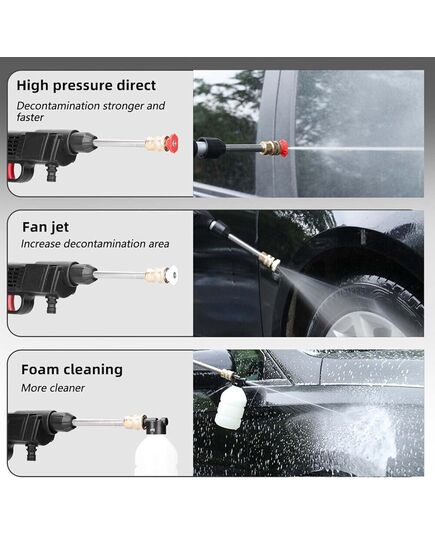 High pressure direct

Decontamination stronger and faster

Fan jet

Increase decontamination area

Foam cleaning

More cleaner