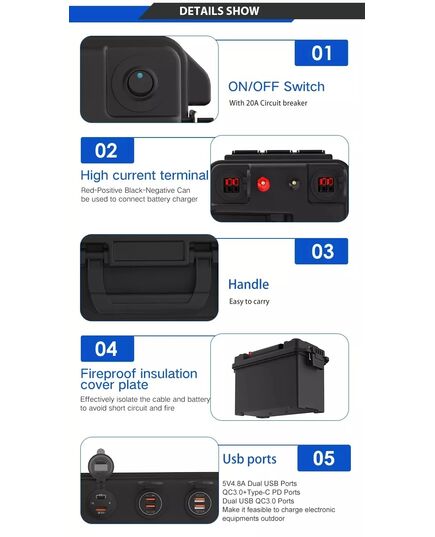 DETAILS SHOW

01

ON/OFF Switch

With 20A Circuit breaker

02

High current terminal

Red-Positive Black-Negative Can be used to connect battery charger

03

Handle

Easy to carry

04

Fireproof insulation cover plate

Effectively isolate the cable and battery to avoid short circuit and fire

Usb ports

05

5V4.8A Dual USB Ports
QC3.0+Type-C PD Ports
Dual USB QC3.0 Ports
Make it feasible to charge electronic equipments outdoor