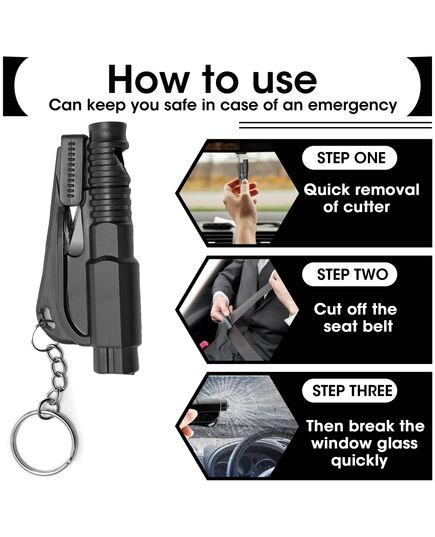 How to use
Can keep you safe in case of an emergency

STEP ONE
Quick removal of cutter

STEP TWO
Cut off the seat belt

STEP THREE
Then break the window glass quickly