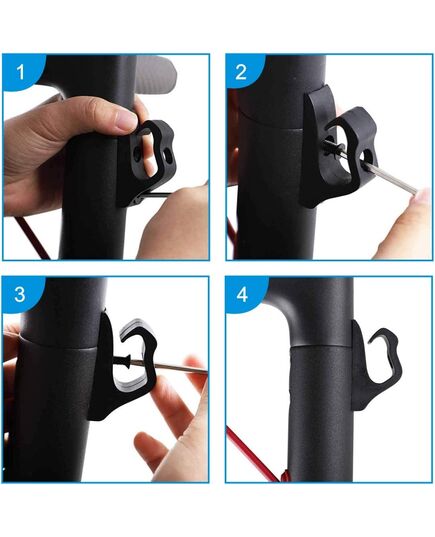 1

2

3

4