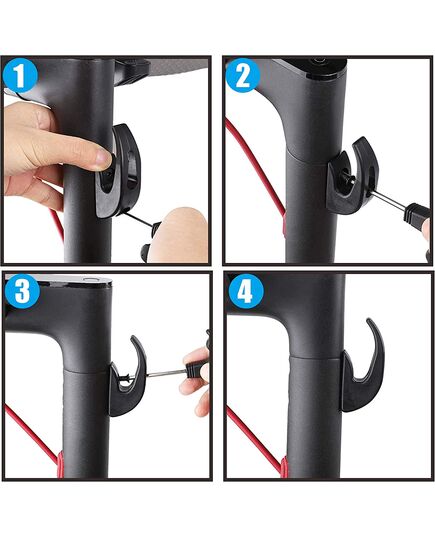 1

2

3

4