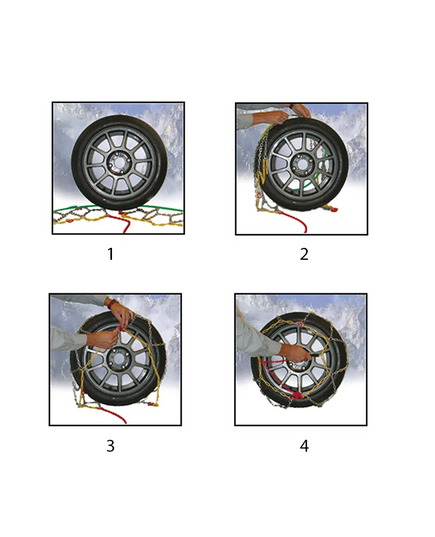 1

2

3

4