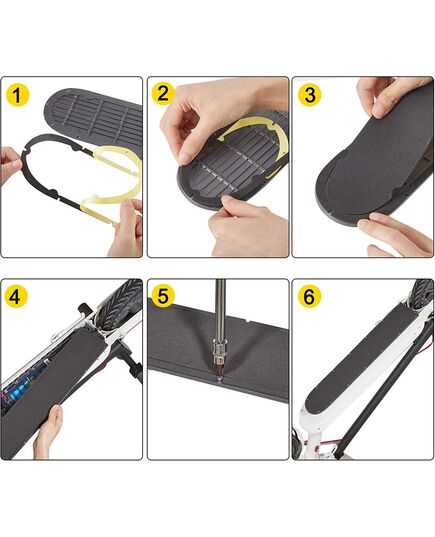 1

2

3

4

5

6