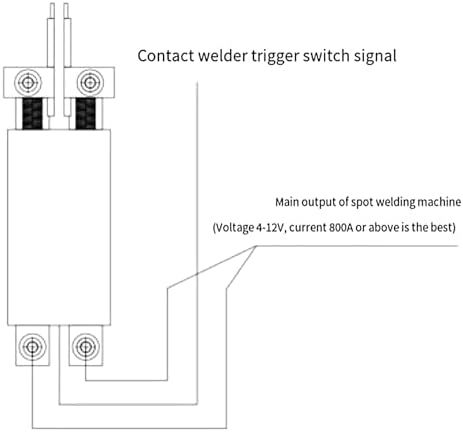 Contact welder trigger switch signal

Main output of spot welding machine

(Voltage 4-12V, current 800A or above is the best)