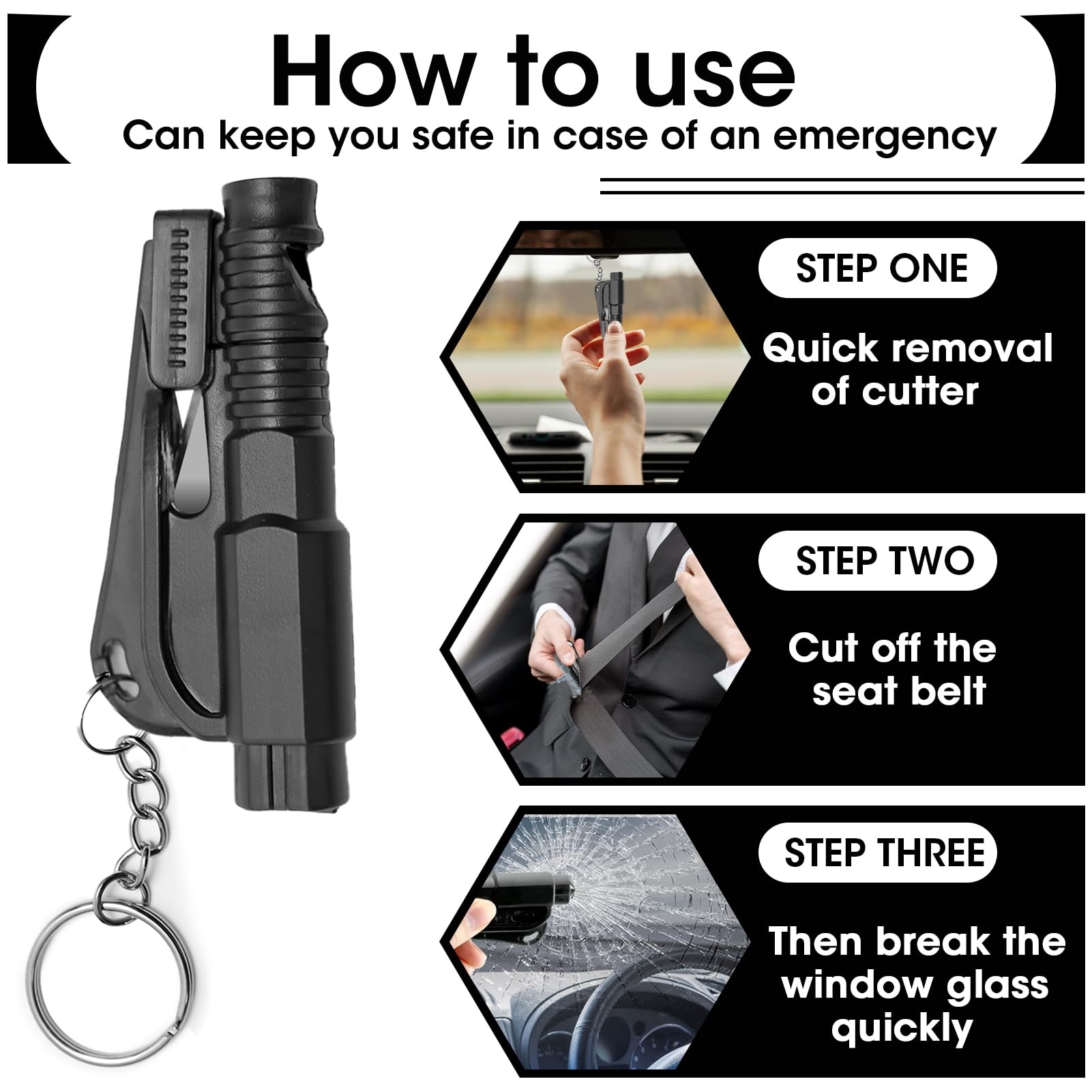 How to use
Can keep you safe in case of an emergency

STEP ONE
Quick removal of cutter

STEP TWO
Cut off the seat belt

STEP THREE
Then break the window glass quickly