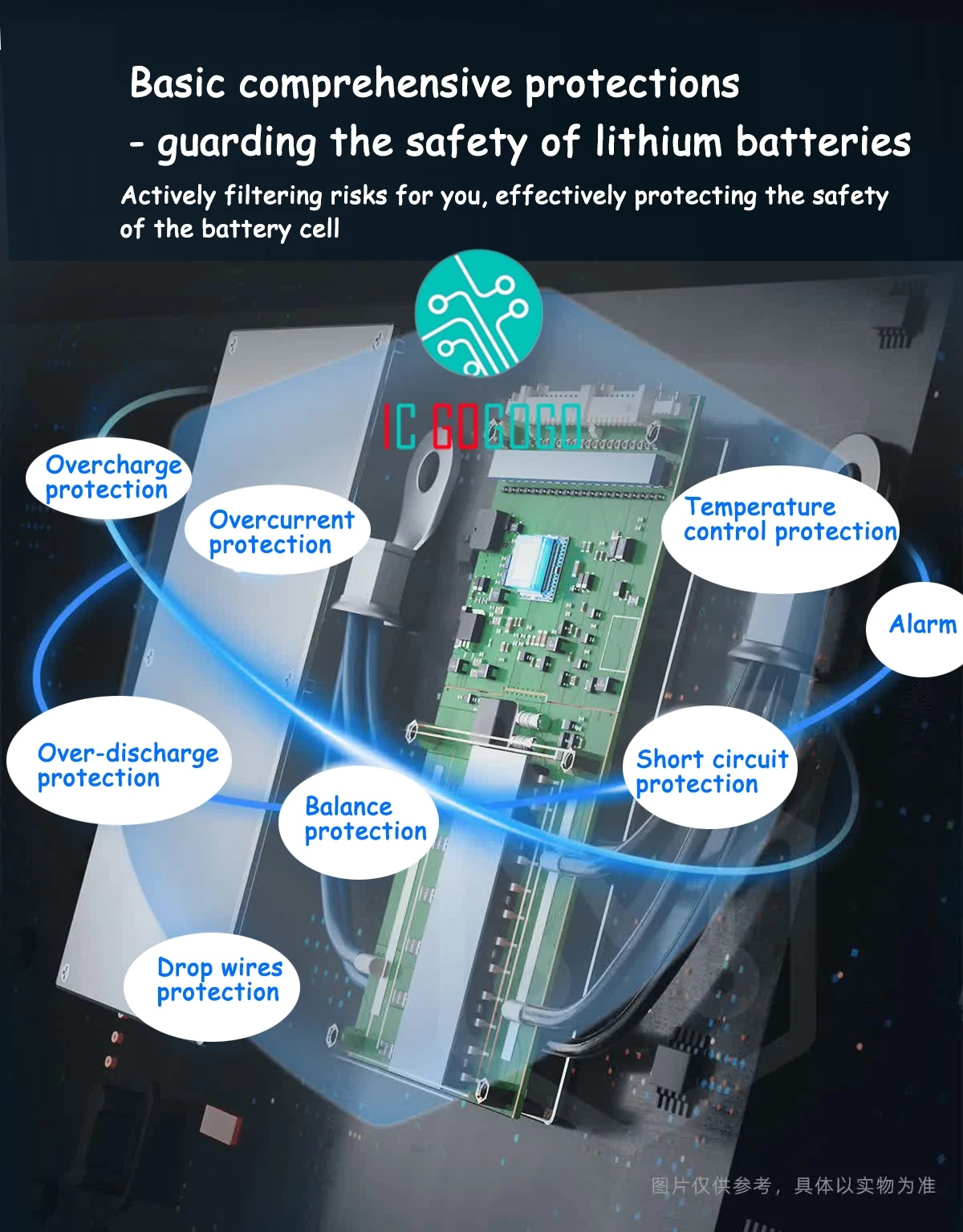 Basic comprehensive protections
- guarding the safety of lithium batteries

Actively filtering risks for you, effectively protecting the safety of the battery cell

IC GOGOGO

Overcharge protection

Overcurrent protection

Temperature control protection

Alarm

Over-discharge protection

Balance protection

Short circuit protection

Drop wires protection

图片仅供参考，具体以实物为准