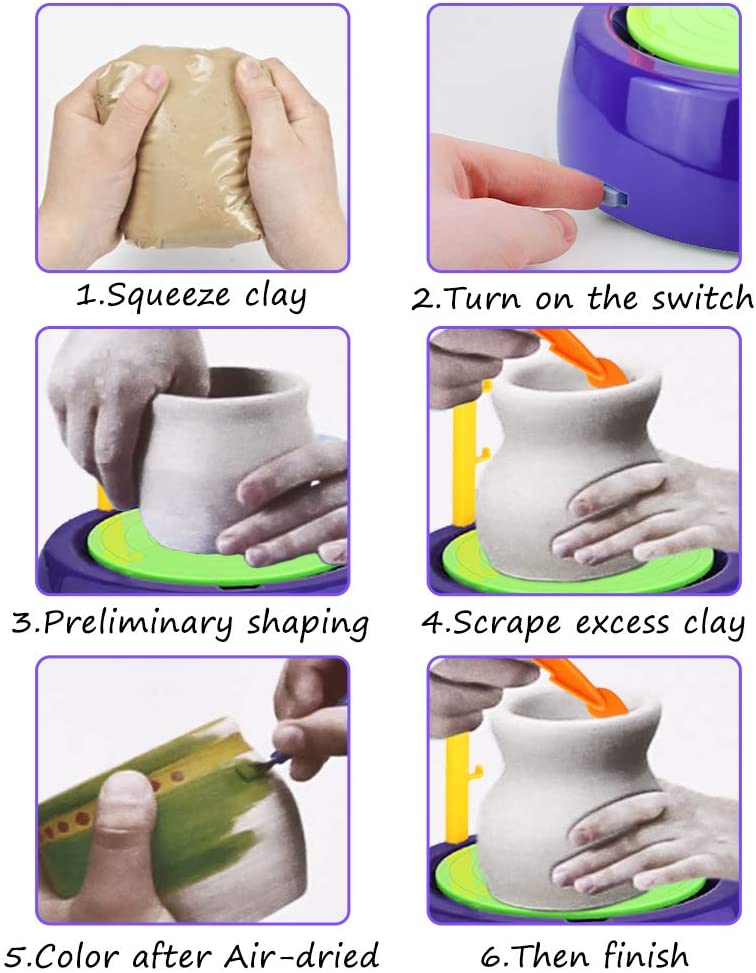 1.Squeeze clay

2.Turn on the switch

3.Preliminary shaping

4.Scrape excess clay

5.Color after Air-dried

6.Then finish